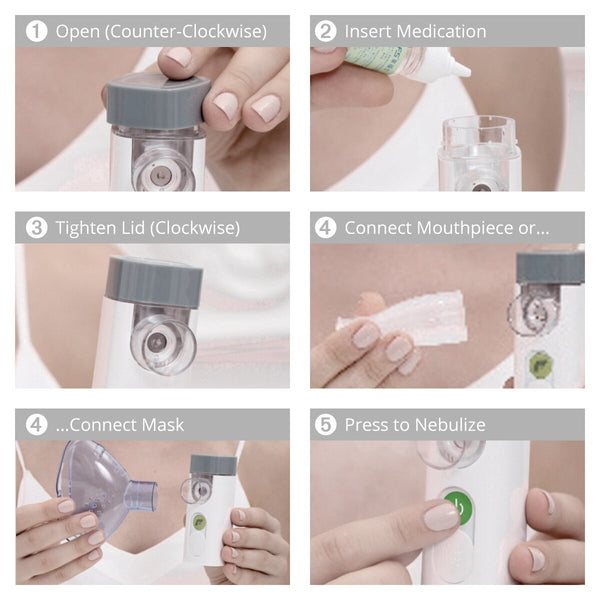 1 Open (Counter-Clockwise)

2 Insert Medication

3 Tighten Lid (Clockwise)

4 Connect Mouthpiece or...

4 ...Connect Mask

5 Press to Nebulize