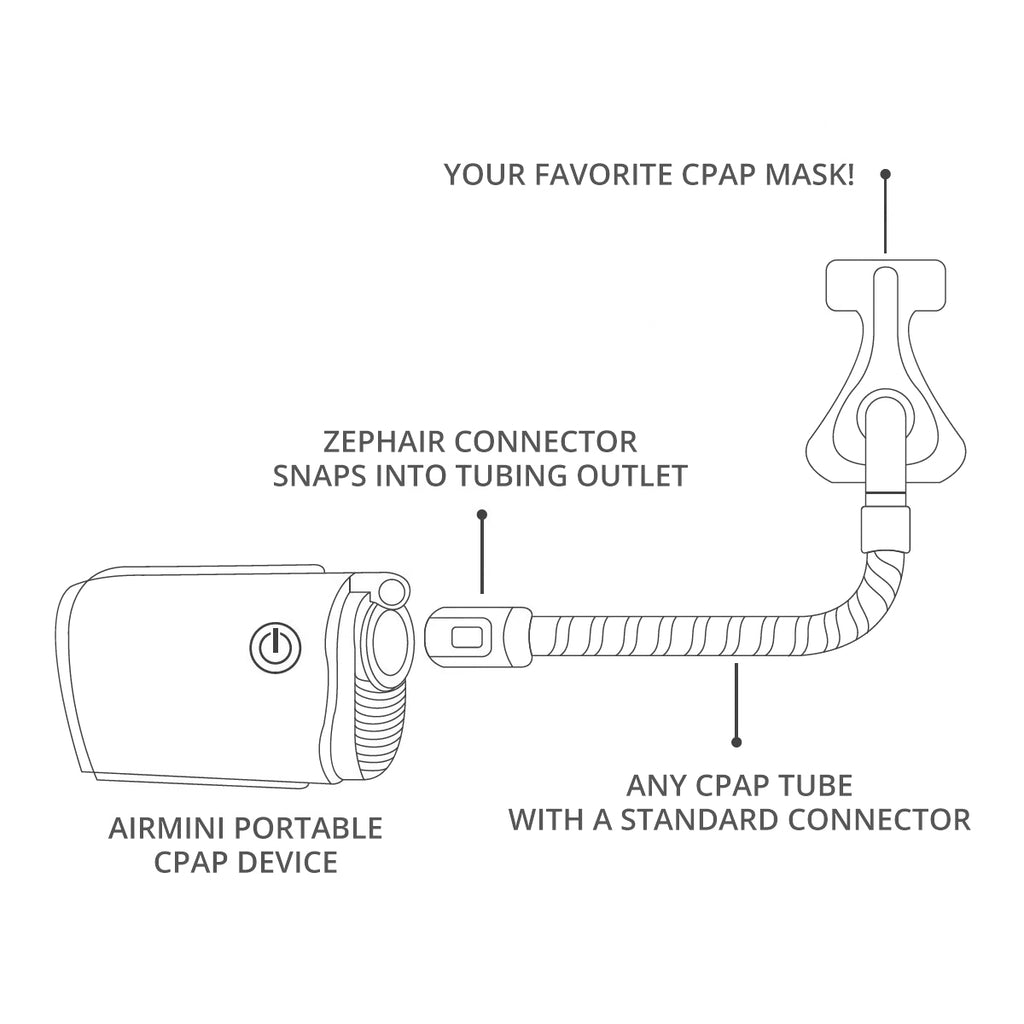 YOUR FAVORITE CPAP MASK!

ZEPHAIR CONNECTOR
SNAPS INTO TUBING OUTLET

AIRMINI PORTABLE
CPAP DEVICE

ANY CPAP TUBE
WITH A STANDARD CONNECTOR