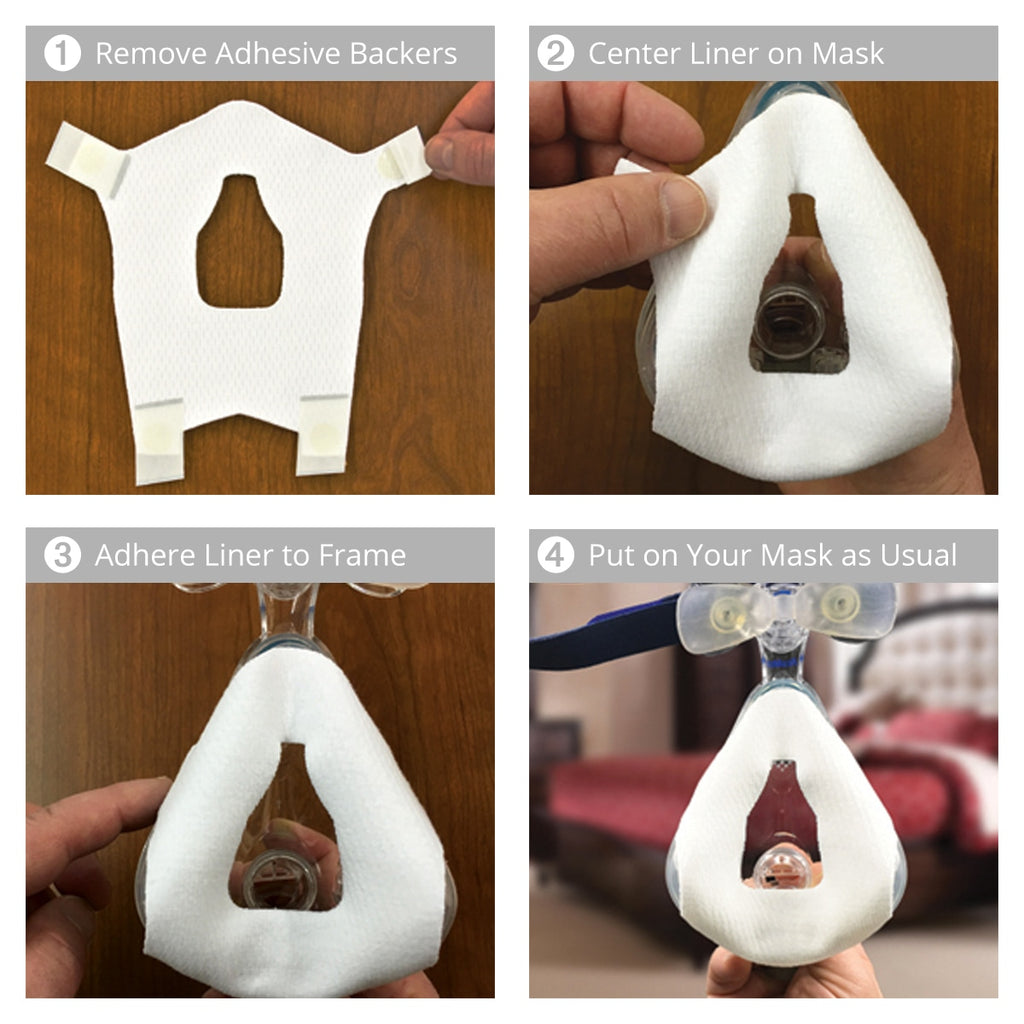 1 Remove Adhesive Backers

2 Center Liner on Mask

3 Adhere Liner to Frame

4 Put on Your Mask as Usual