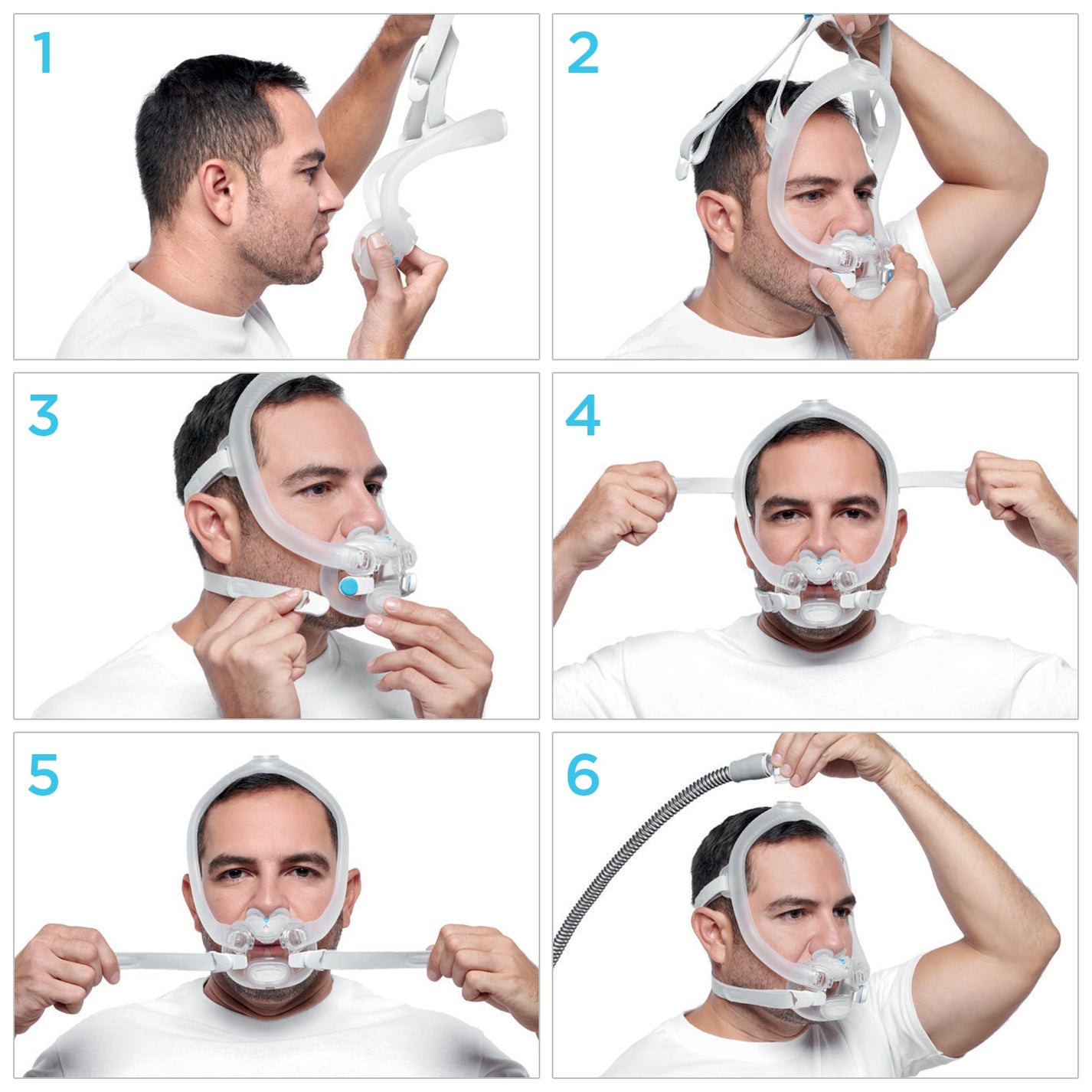 1

2

3

4

5

6