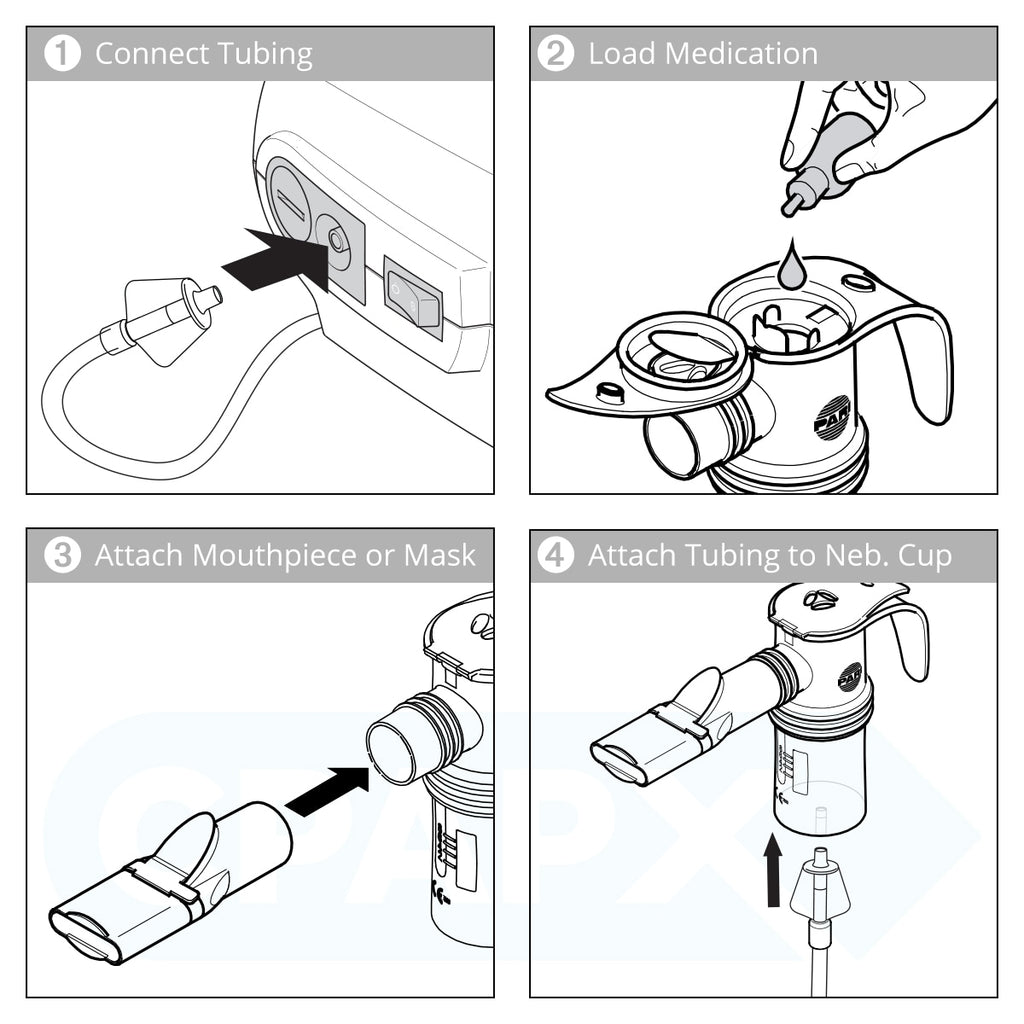 1 Connect Tubing

2 Load Medication

PARI

3 Attach Mouthpiece or Mask

4 Attach Tubing to Neb. Cup

PARI

CPAPX