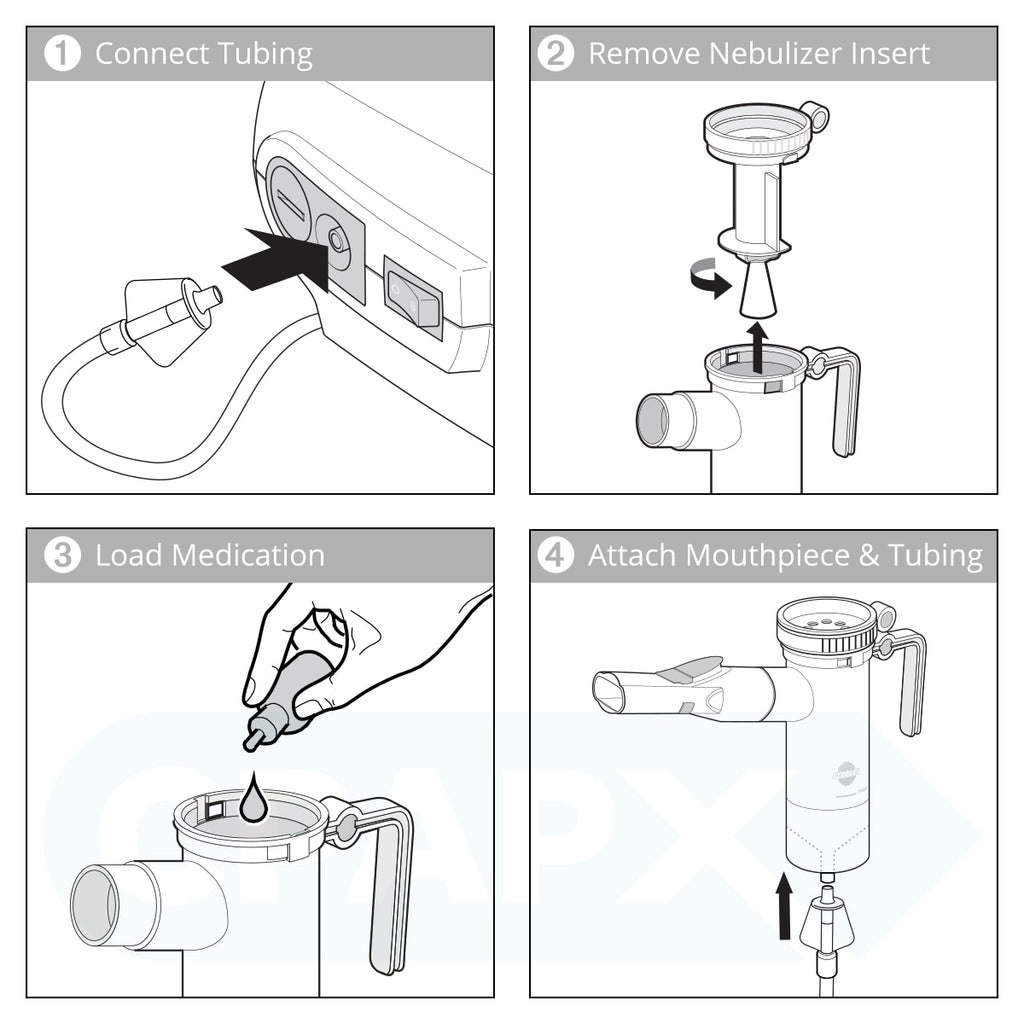 1 Connect Tubing

2 Remove Nebulizer Insert

3 Load Medication

4 Attach Mouthpiece & Tubing

CPAPX