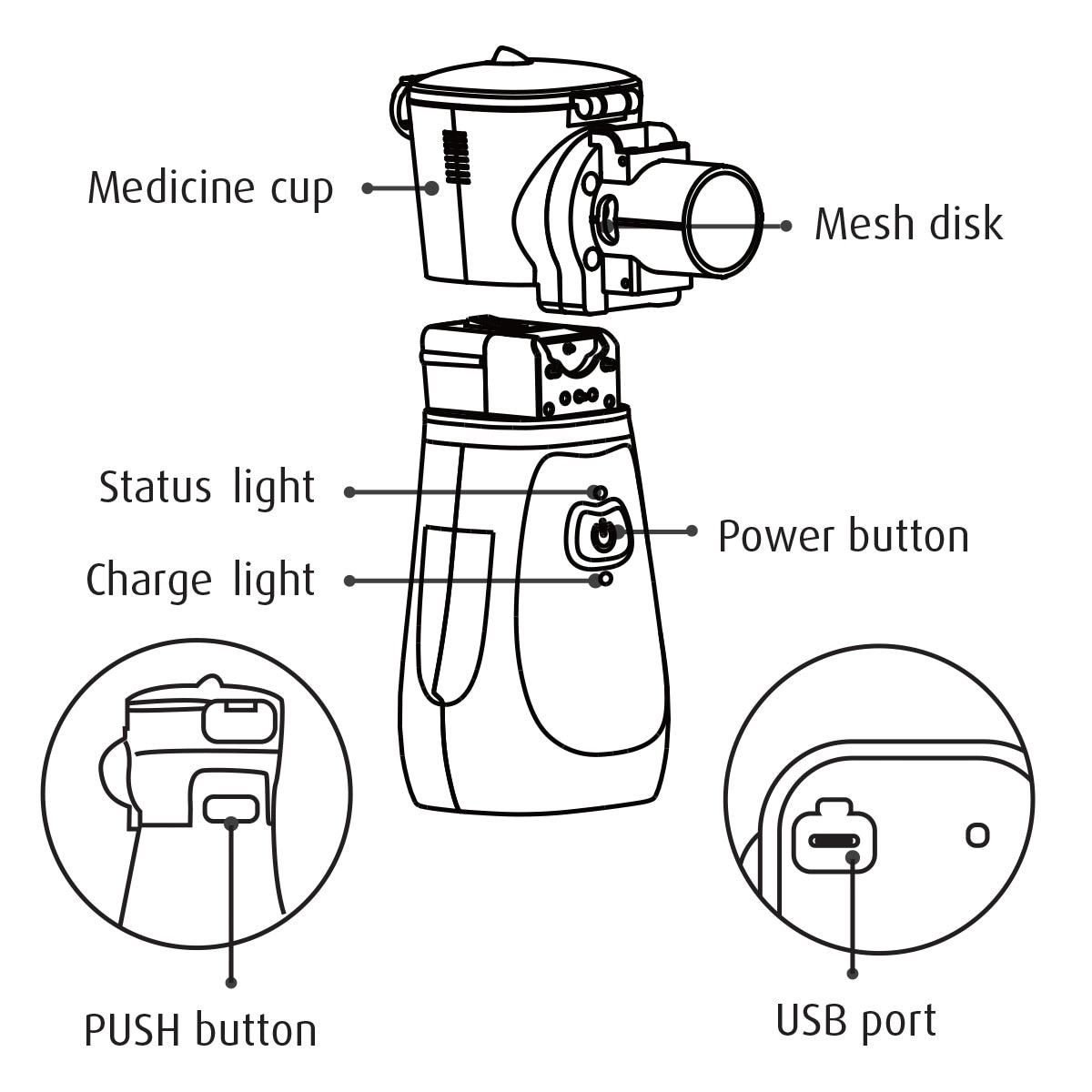 Medicine cup

Mesh disk

Status light

Power button

Charge light

PUSH button

USB port