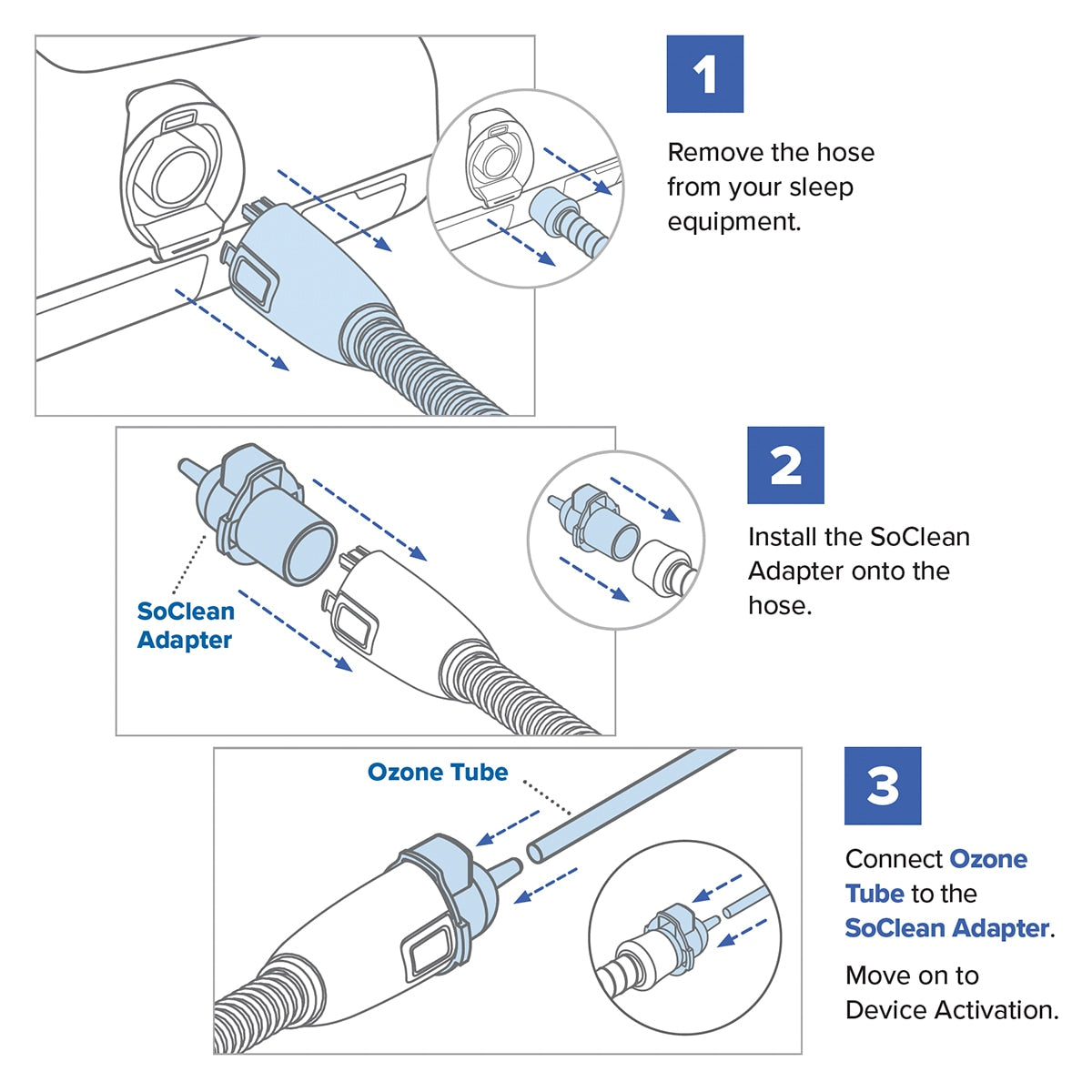 1

Remove the hose from your sleep equipment.

SoClean Adapter

2

Install the SoClean Adapter onto the hose.

Ozone Tube

3

Connect Ozone Tube to the SoClean Adapter.

Move on to Device Activation.