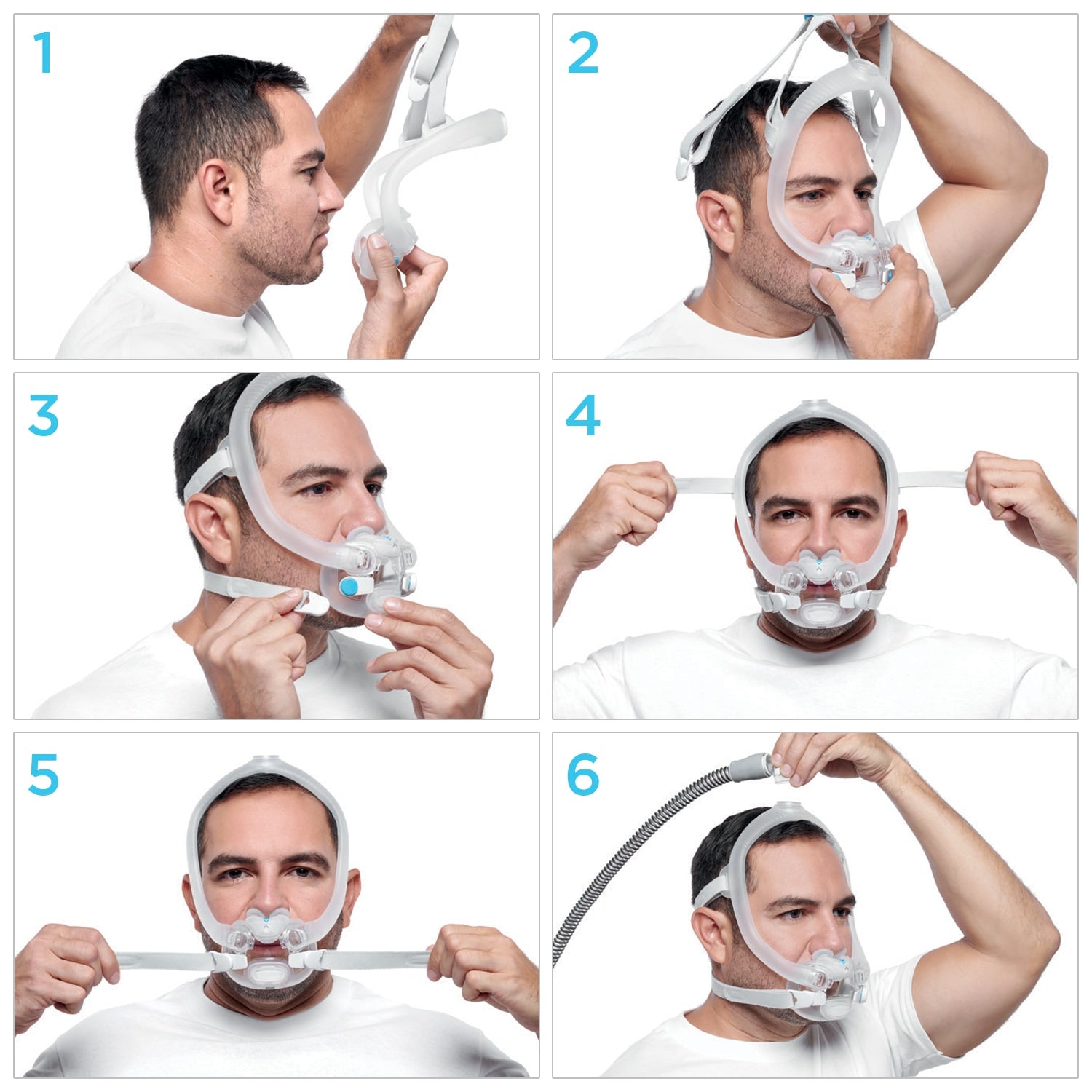 1

2

3

4

5

6