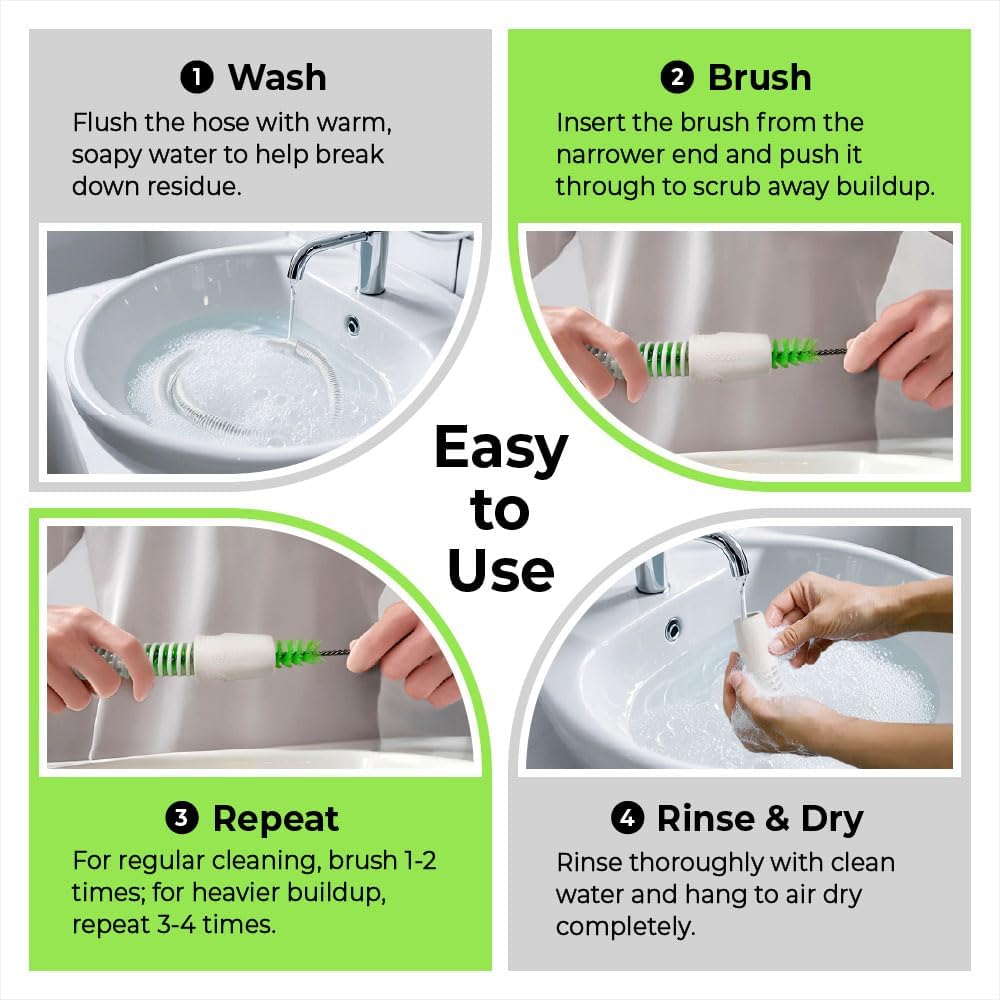 ❶ Wash

Flush the hose with warm, soapy water to help break down residue.

❷ Brush

Insert the brush from the narrower end and push it through to scrub away buildup.

Easy to Use

❸ Repeat

For regular cleaning, brush 1-2 times; for heavier buildup, repeat 3-4 times.

❹ Rinse & Dry

Rinse thoroughly with clean water and hang to air dry completely.